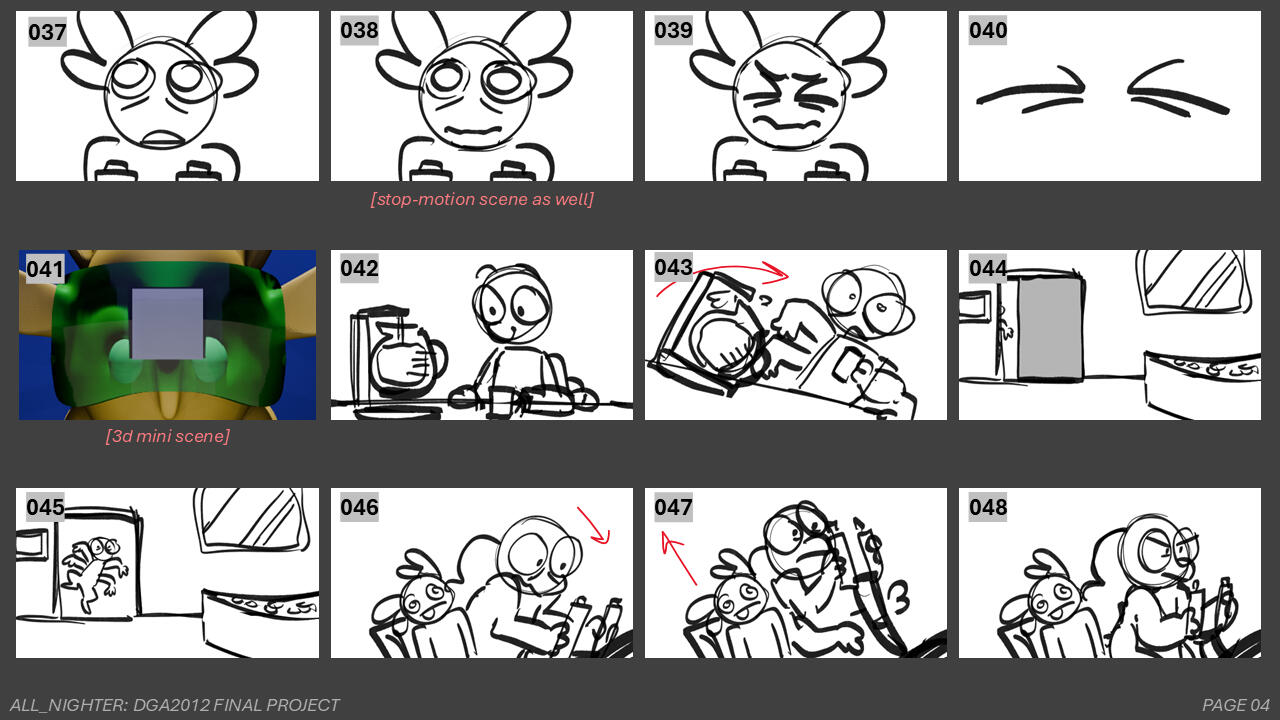 037

038

[stop-motion scene as well]

039

040

041

[3d mini scene]

042

043

044

045

046

047

048

ALL_NIGHTER: DGA2012 FINAL PROJECT

PAGE 04