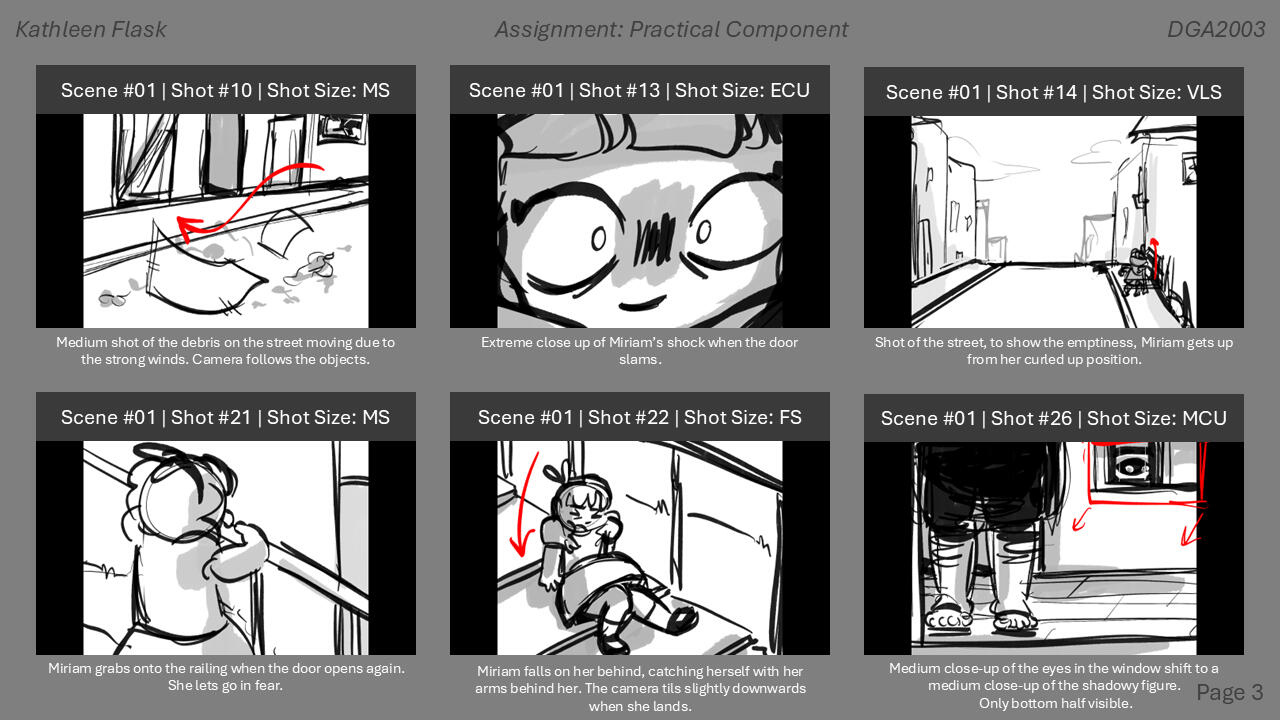 Kathleen Flask

Assignment: Practical Component

DGA2003

Scene #01 | Shot #10 | Shot Size: MS

Medium shot of the debris on the street moving due to the strong winds. Camera follows the objects.

Scene #01 | Shot #13 | Shot Size: ECU

Extreme close up of Miriam's shock when the door slams.

Scene #01 | Shot #14 | Shot Size: VLS

Shot of the street, to show the emptiness, Miriam gets up from her curled up position.

Scene #01 | Shot #21 | Shot Size: MS

Miriam grabs onto the railing when the door opens again. She lets go in fear.

Scene #01 | Shot #22 | Shot Size: FS

Miriam falls on her behind, catching herself with her arms behind her. The camera tils slightly downwards when she lands.

Scene #01 | Shot #26 | Shot Size: MCU

Medium close-up of the eyes in the window shift to a medium close-up of the shadowy figure. Only bottom half visible.

Page 3