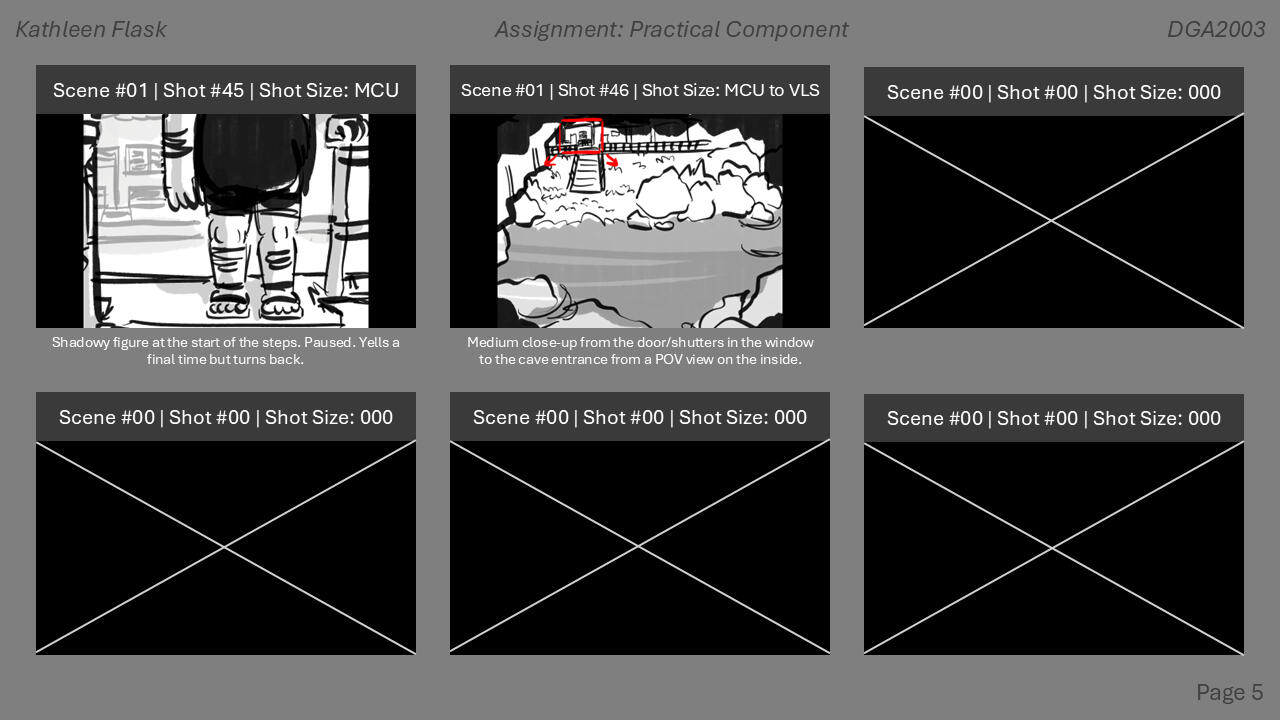 Kathleen Flask

Assignment: Practical Component

DGA2003

Scene #01 | Shot #45 | Shot Size: MCU

Shadowy figure at the start of the steps. Paused. Yells a final time but turns back.

Scene #01 | Shot #46 | Shot Size: MCU to VLS

Medium close-up from the door/shutters in the window to the cave entrance from a POV view on the inside.

Scene #00 | Shot #00 | Shot Size: 000

Scene #00 | Shot #00 | Shot Size: 000

Scene #00 | Shot #00 | Shot Size: 000

Scene #00 | Shot #00 | Shot Size: 000

Page 5