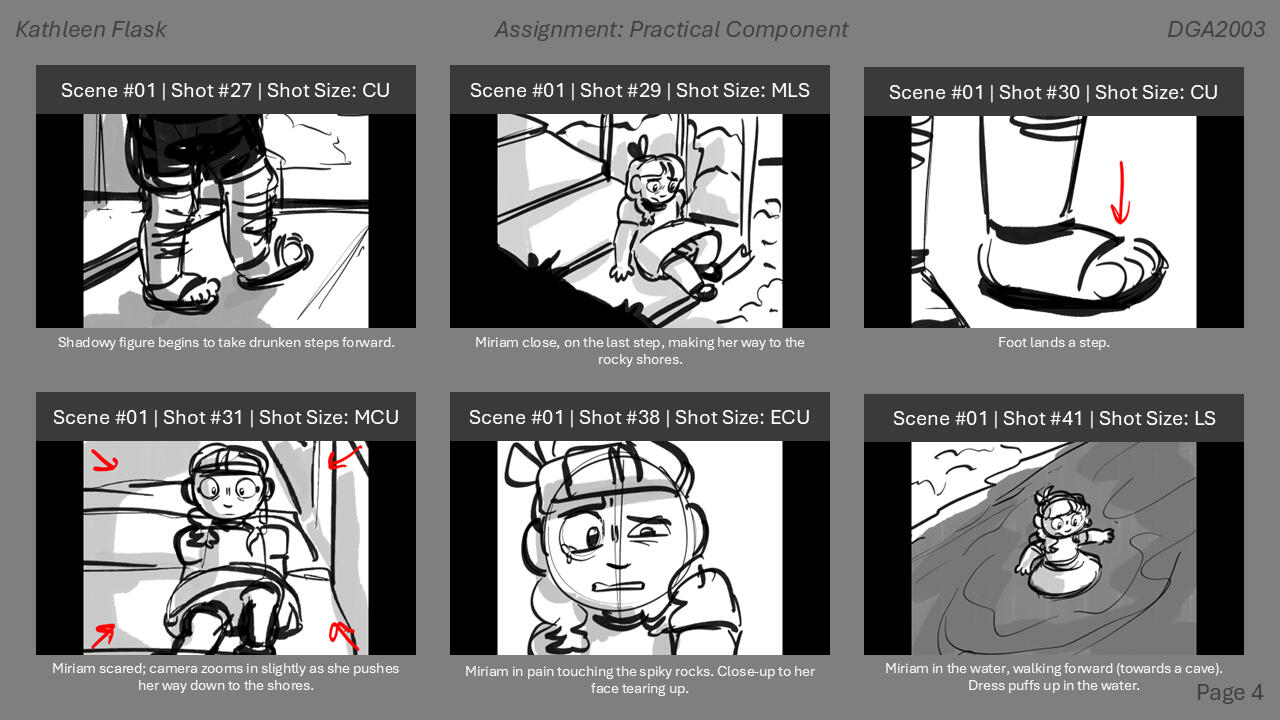 Kathleen Flask

Assignment: Practical Component

DGA2003

Scene #01 | Shot #27 | Shot Size: CU

Shadowy figure begins to take drunken steps forward.

Scene #01 | Shot #29 | Shot Size: MLS

Miriam close, on the last step, making her way to the rocky shores.

Scene #01 | Shot #30 | Shot Size: CU

Foot lands a step.

Scene #01 | Shot #31 | Shot Size: MCU

Miriam scared; camera zooms in slightly as she pushes her way down to the shores.

Scene #01 | Shot #38 | Shot Size: ECU

Miriam in pain touching the spiky rocks. Close-up to her face tearing up.

Scene #01 | Shot #41 | Shot Size: LS

Miriam in the water, walking forward (towards a cave). Dress puffs up in the water.

Page 4