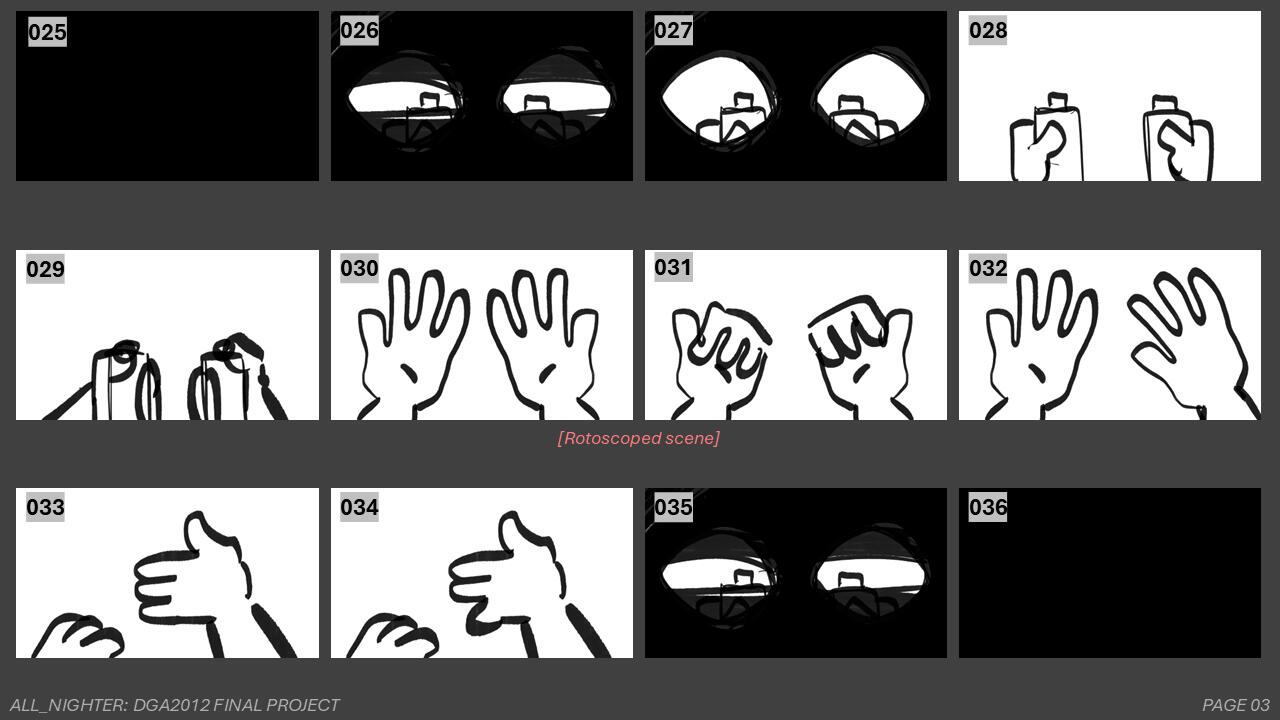 025

026

027

028

029

030

031

032

[Rotoscoped scene]

033

034

035

036

ALL_NIGHTER: DGA2012 FINAL PROJECT

PAGE 03